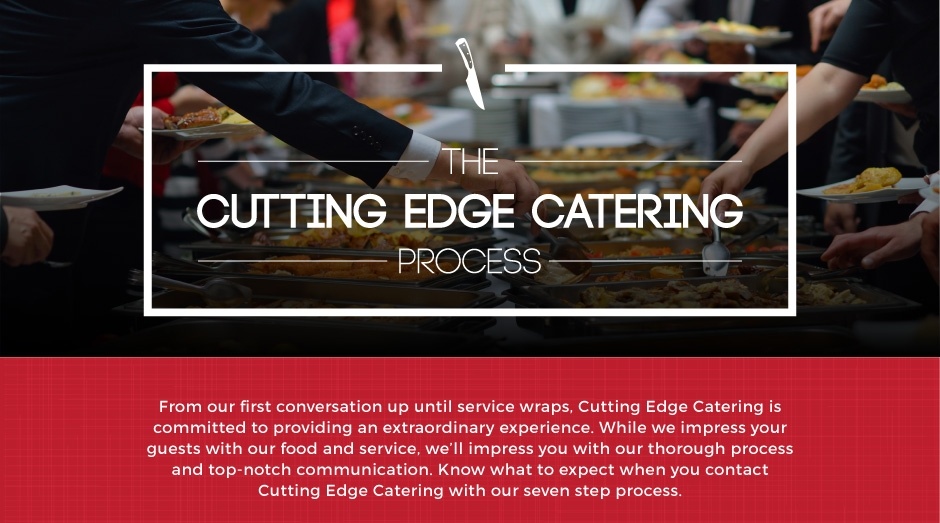 THE
CUTTING EDGE CATERING
PROCESS

From our first conversation up until service wraps, Cutting Edge Catering is committed to providing an extraordinary experience. While we impress your guests with our food and service, we'll impress you with our thorough process and top-notch communication. Know what to expect when you contact Cutting Edge Catering with our seven step process.